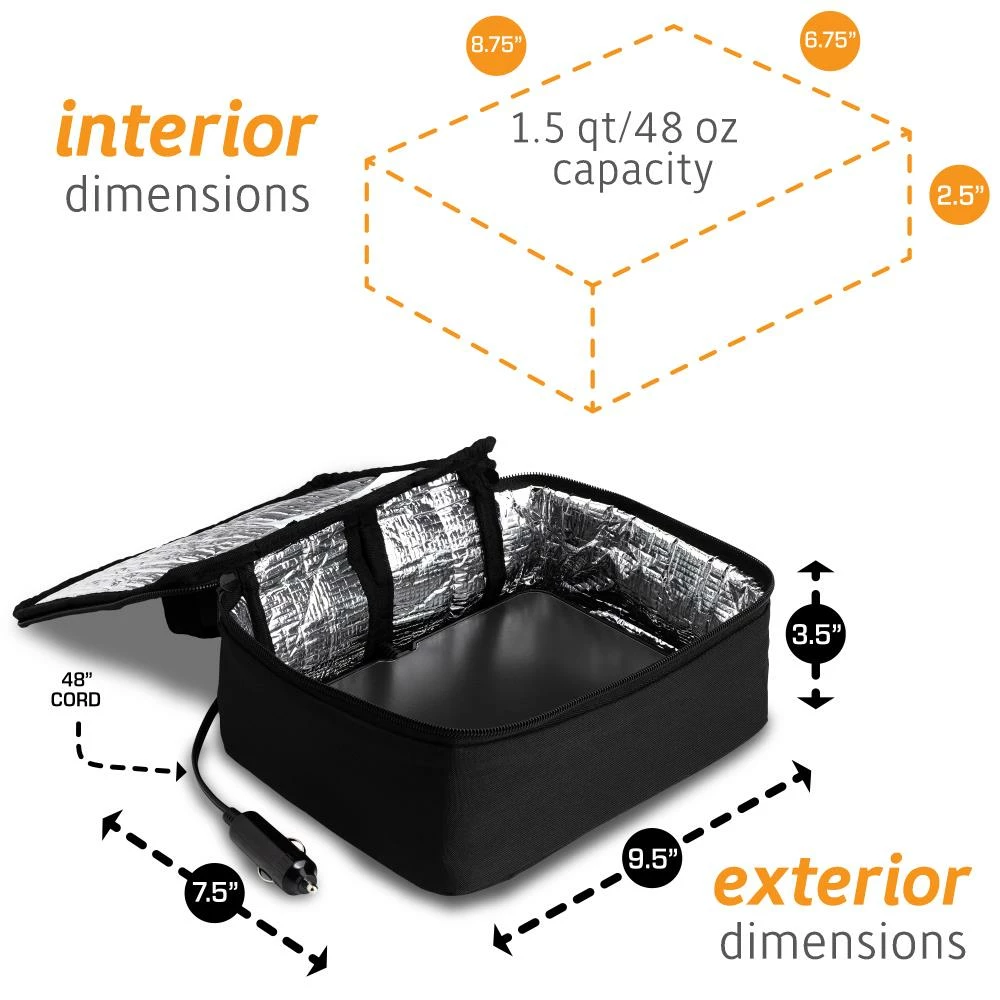 interior
dimensions

8.75"

6.75"

1.5 qt/48 oz
capacity

2.5"

48"
CORD

3.5"

7.5"

9.5"

exterior
dimensions